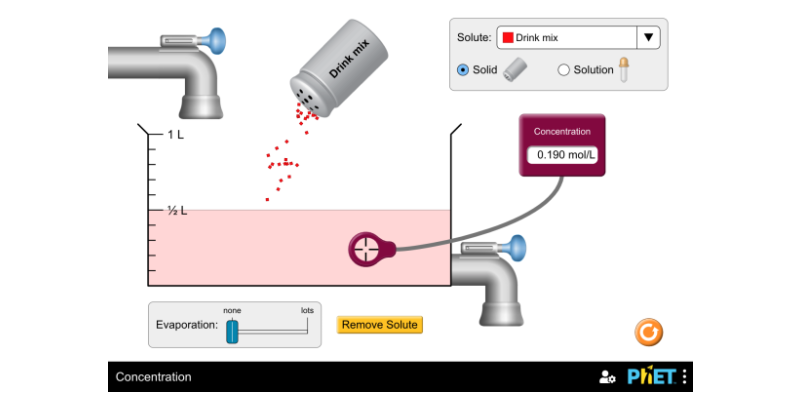 Drink mix

Solute: Drink mix

Solid

Solution

1 L

½ L

Concentration

0.190 mol/L

Evaporation:

none

lots

Remove Solute

Concentration

PhET